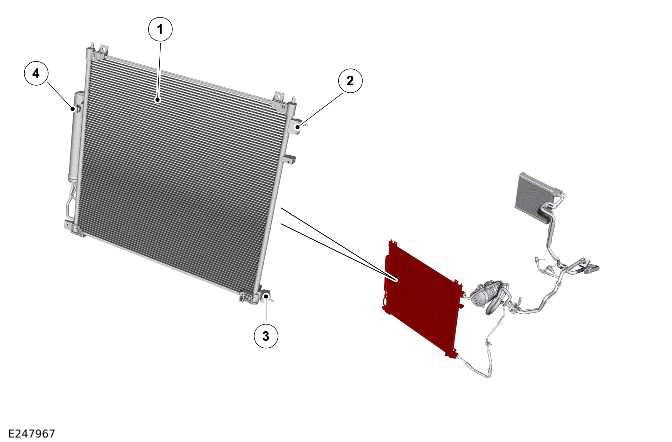 1
4
2
3
E247967